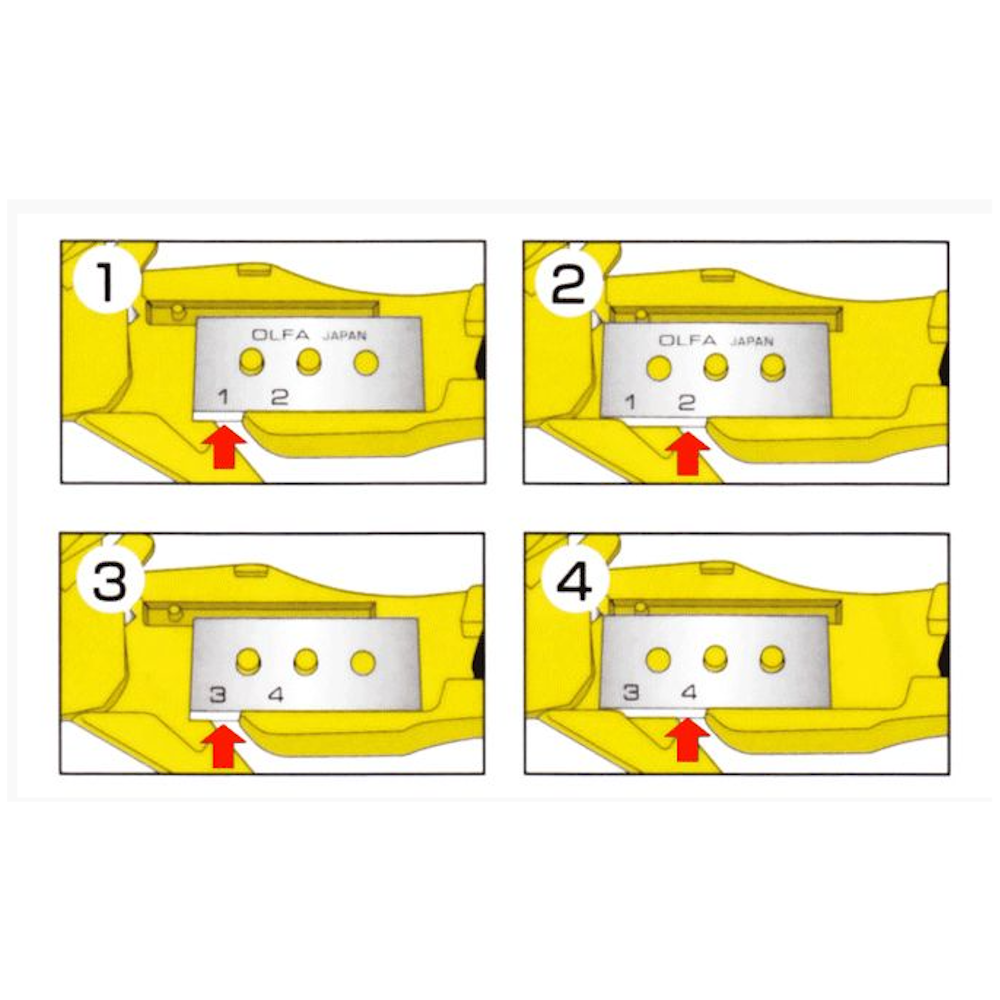 1
OLFA JAPAN
1 2

2
OLFA JAPAN
1 2

3
3 4

4
3 4